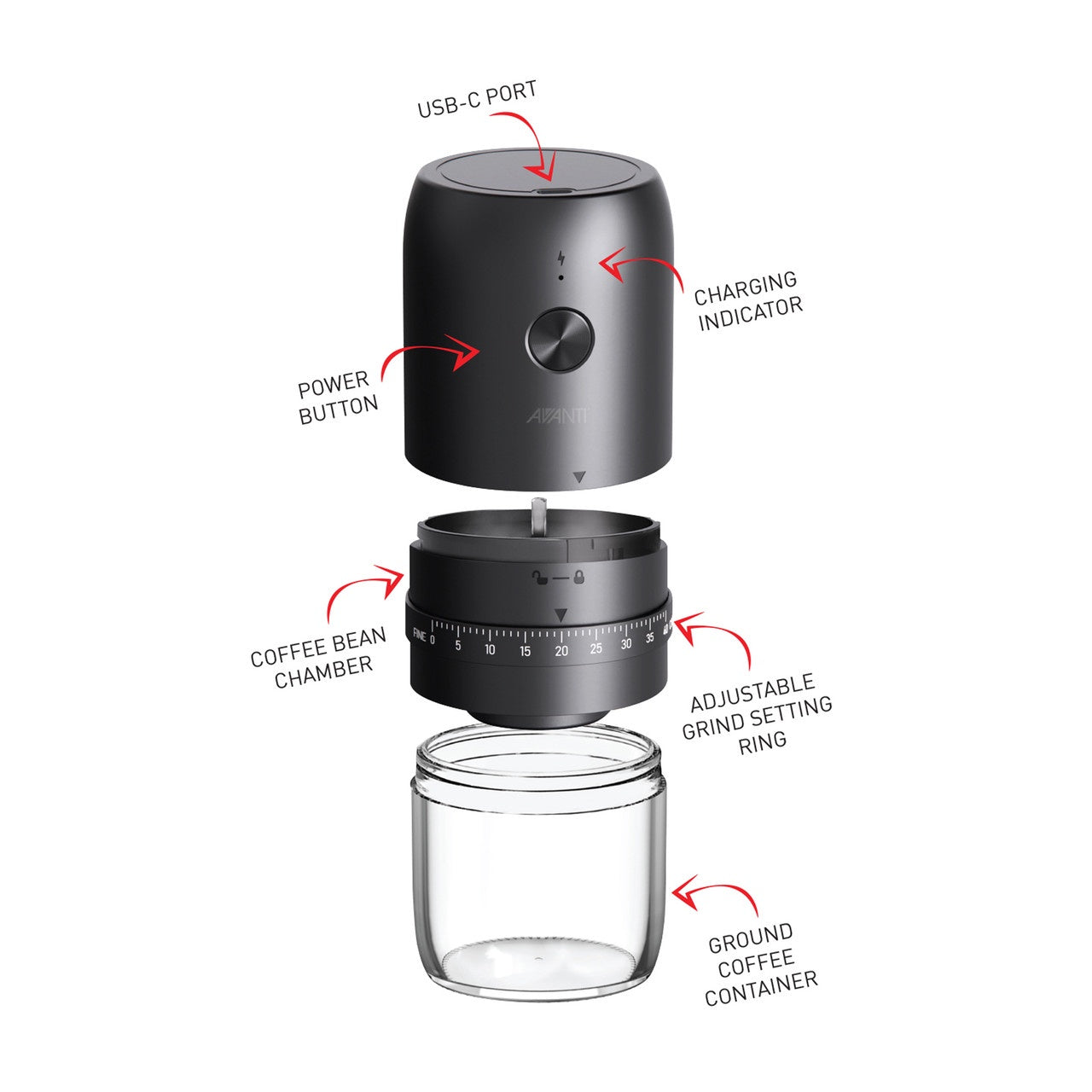 USB-C PORT

CHARGING INDICATOR

POWER BUTTON

AVANTI

COFFEE BEAN CHAMBER

FINE 0 5 10 15 20 25 30 35 40

ADJUSTABLE GRIND SETTING RING

GROUND COFFEE CONTAINER